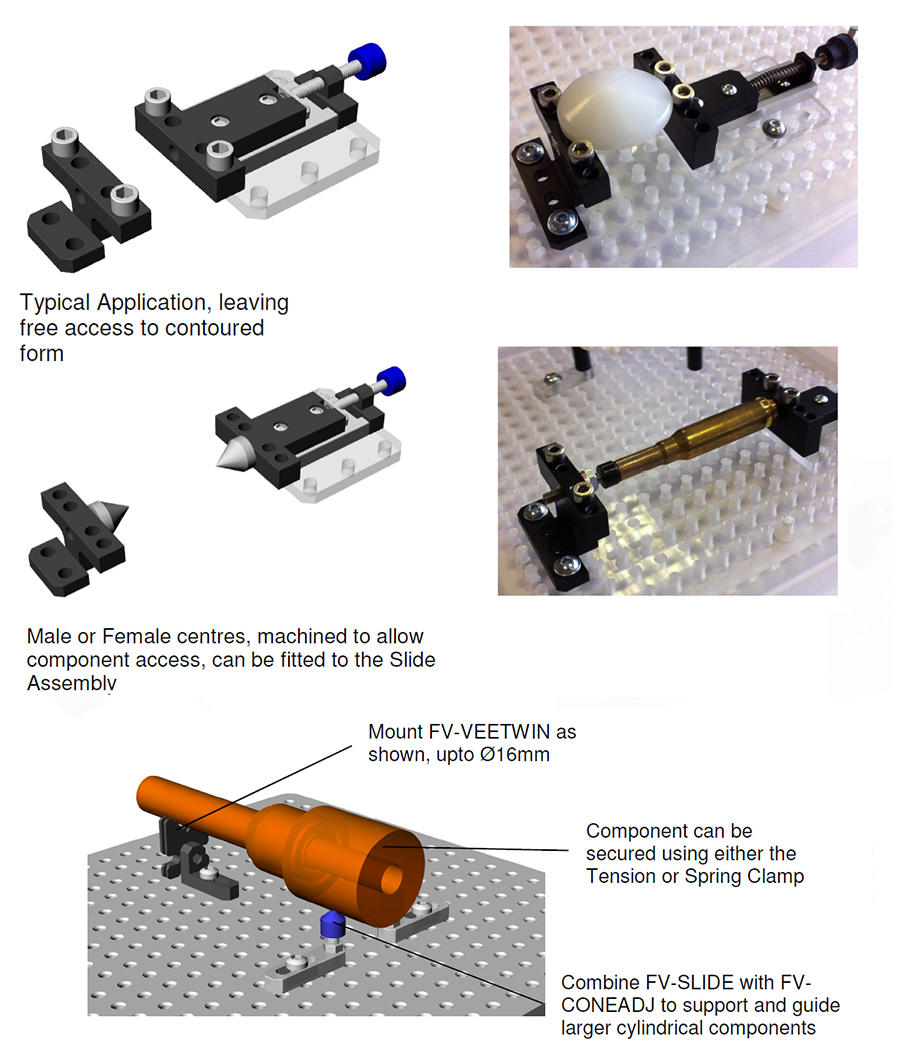 Typical Application, leaving free access to contoured form

Male or Female centres, machined to allow component access, can be fitted to the Slide Assembly

Mount FV-VEETWIN as shown, upto Ø16mm

Component can be secured using either the Tension or Spring Clamp

Combine FV-SLIDE with FV-CONEADJ to support and guide larger cylindrical components