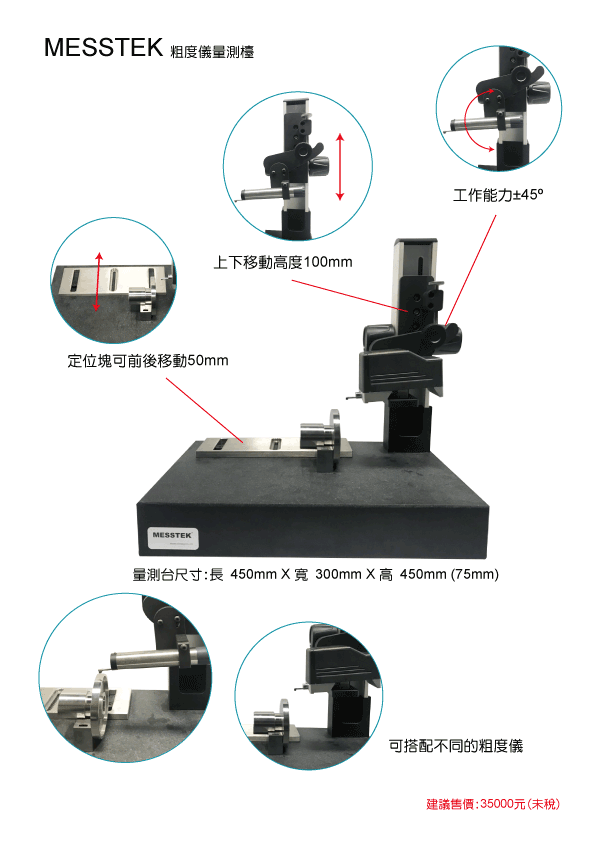 MESSTEK 粗度儀量測檯

工作能力±45º

上下移動高度100mm

定位塊可前後移動50mm

MESSTEK

量測台尺寸:長 450mm X 寬 300mm X 高 450mm (75mm)

可搭配不同的粗度儀

建議售價:35000元(未稅)